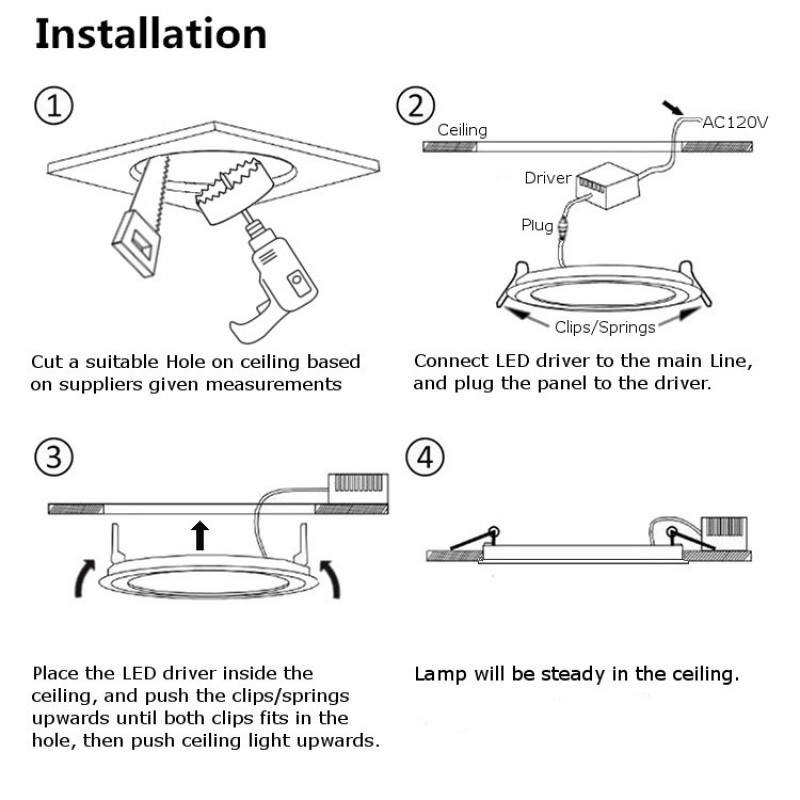 Installation

①

Cut a suitable Hole on ceiling based on suppliers given measurements

②

Ceiling

AC120V

Driver

Plug

Clips/Springs

Connect LED driver to the main Line, and plug the panel to the driver.

③

Place the LED driver inside the ceiling, and push the clips/springs upwards until both clips fits in the hole, then push ceiling light upwards.

④

Lamp will be steady in the ceiling.