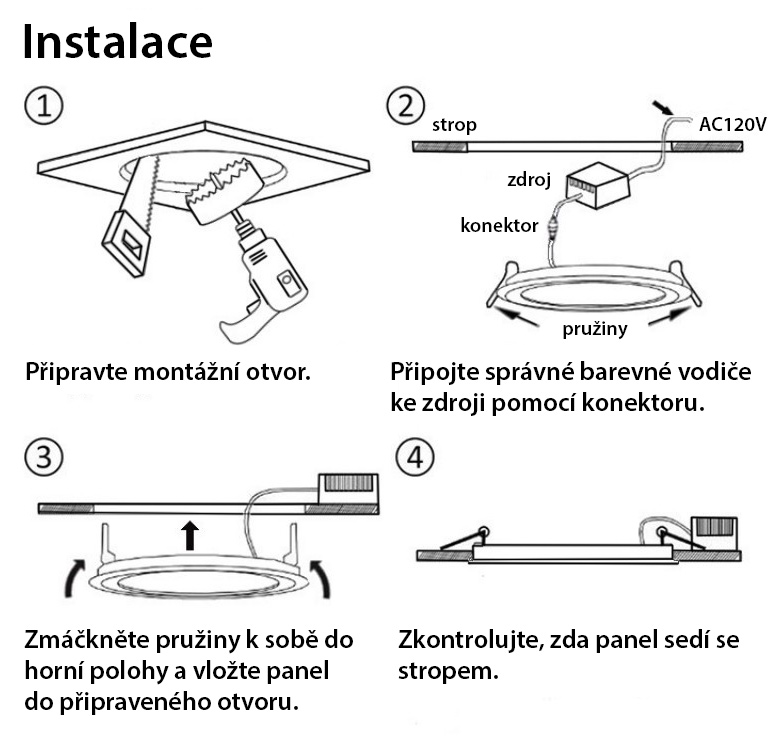 Instalace

①

Připravte montážní otvor.

②

strop

AC120V

zdroj

konektor

pružiny

Připojte správné barevné vodiče ke zdroji pomocí konektoru.

③

Zmáčkněte pružiny k sobě do horní polohy a vložte panel do připraveného otvoru.

④

Zkontrolujte, zda panel sedí se stropem.