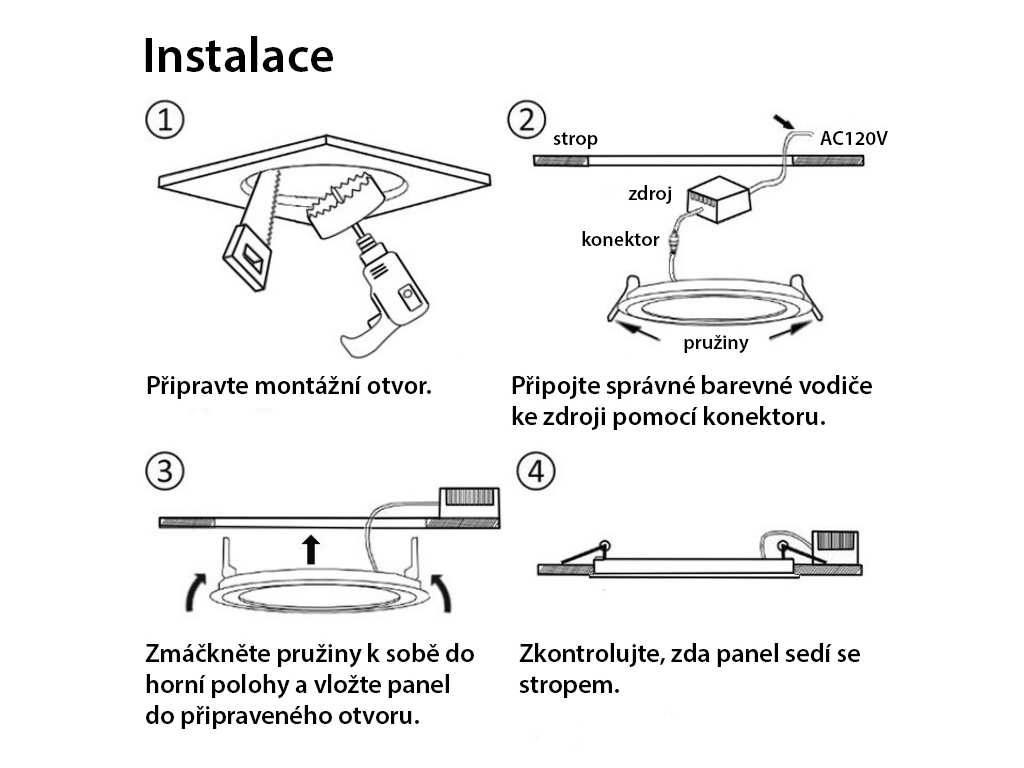 Instalace

1

Připravte montážní otvor.

2

strop

AC120V

zdroj

konektor

pružiny

Připojte správné barevné vodiče ke zdroji pomocí konektoru.

3

Zmáčkněte pružiny k sobě do horní polohy a vložte panel do připraveného otvoru.

4

Zkontrolujte, zda panel sedí se stropem.