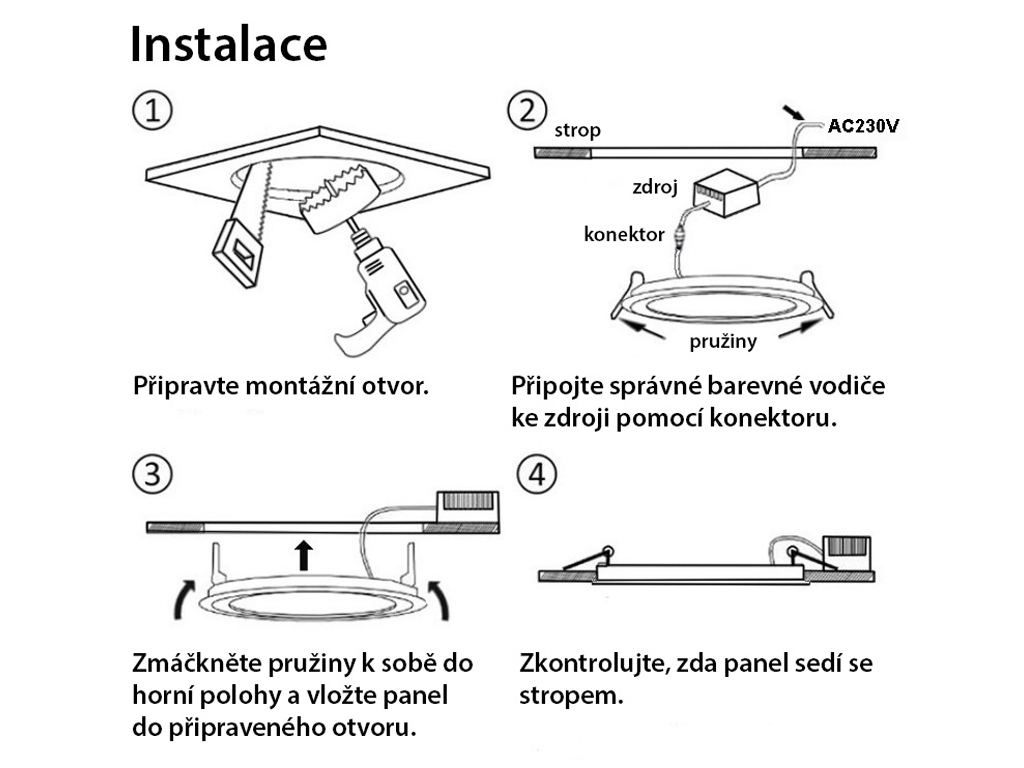 Instalace

①

Připravte montážní otvor.

②

strop

AC230V

zdroj

konektor

pružiny

Připojte správné barevné vodiče ke zdroji pomocí konektoru.

③

Zmáčkněte pružiny k sobě do horní polohy a vložte panel do připraveného otvoru.

④

Zkontrolujte, zda panel sedí se stropem.