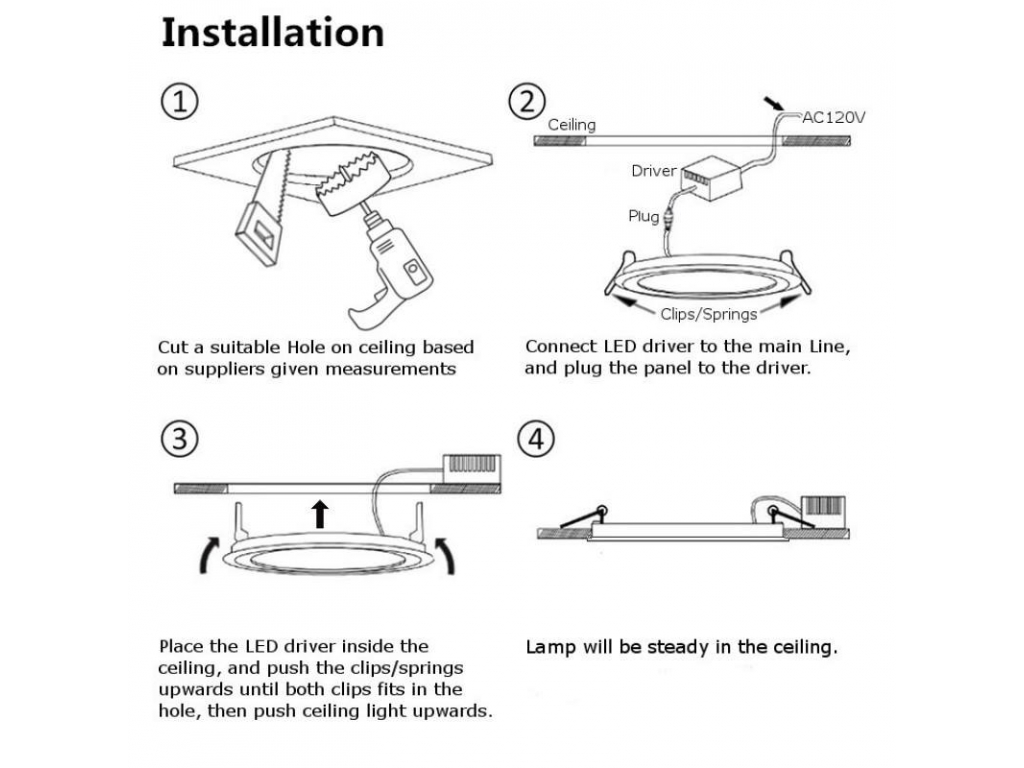 Installation

①

Cut a suitable Hole on ceiling based on suppliers given measurements

②

Ceiling

AC120V

Driver

Plug

Clips/Springs

Connect LED driver to the main Line, and plug the panel to the driver.

③

Place the LED driver inside the ceiling, and push the clips/springs upwards until both clips fits in the hole, then push ceiling light upwards.

④

Lamp will be steady in the ceiling.