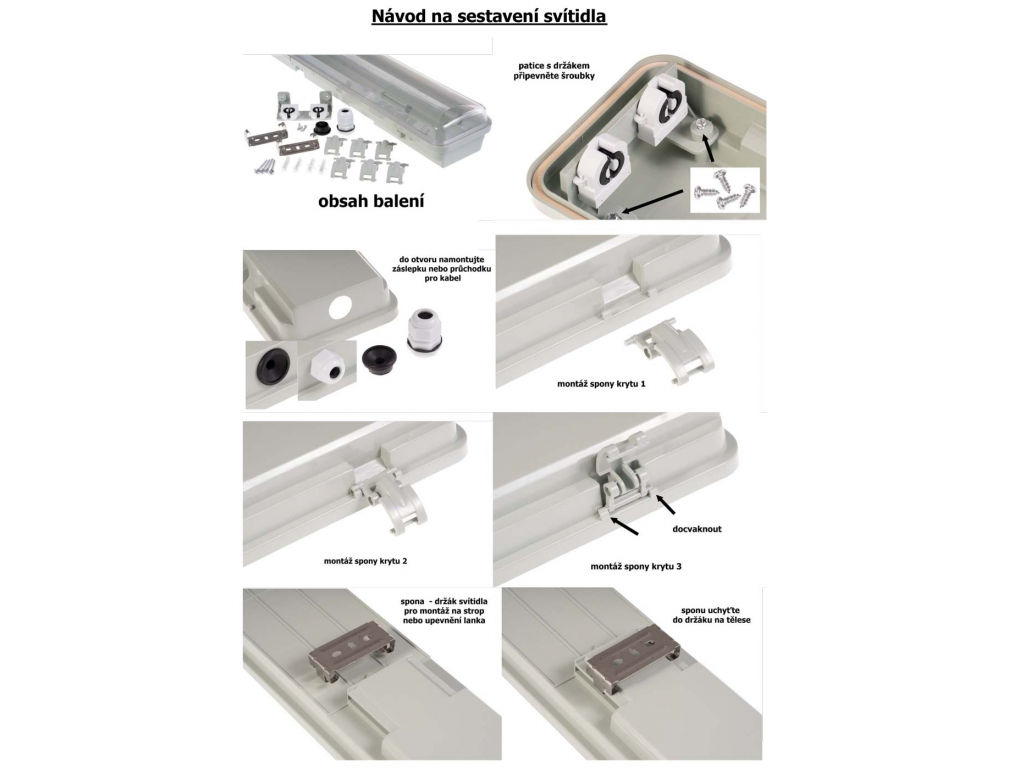 Návod na sestavení svítidla

obsah balení

patice s držákem připevněte šroubky

do otvoru namontujte záslepku nebo průchodku pro kabel

montáž spony krytu 1

montáž spony krytu 2

docvaknout

montáž spony krytu 3

spona - držák svítidla pro montáž na strop nebo upevnění lanka

sponu uchyťte do držáku na tělese