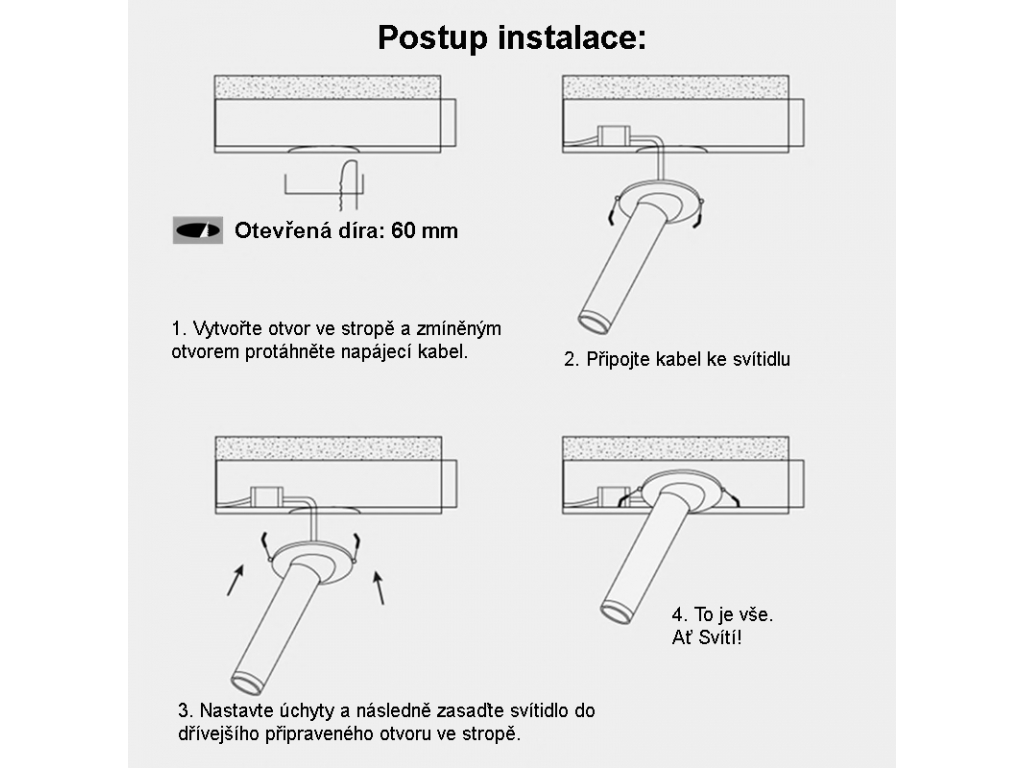 Postup instalace:

Otevřená díra: 60 mm

1. Vytvořte otvor ve stropě a zmíněným otvorem protáhněte napájecí kabel.

2. Připojte kabel ke svítidlu

3. Nastavte úchyty a následně zasaďte svítidlo do dřívejšího připraveného otvoru ve stropě.

4. To je vše.
Ať Svítí!