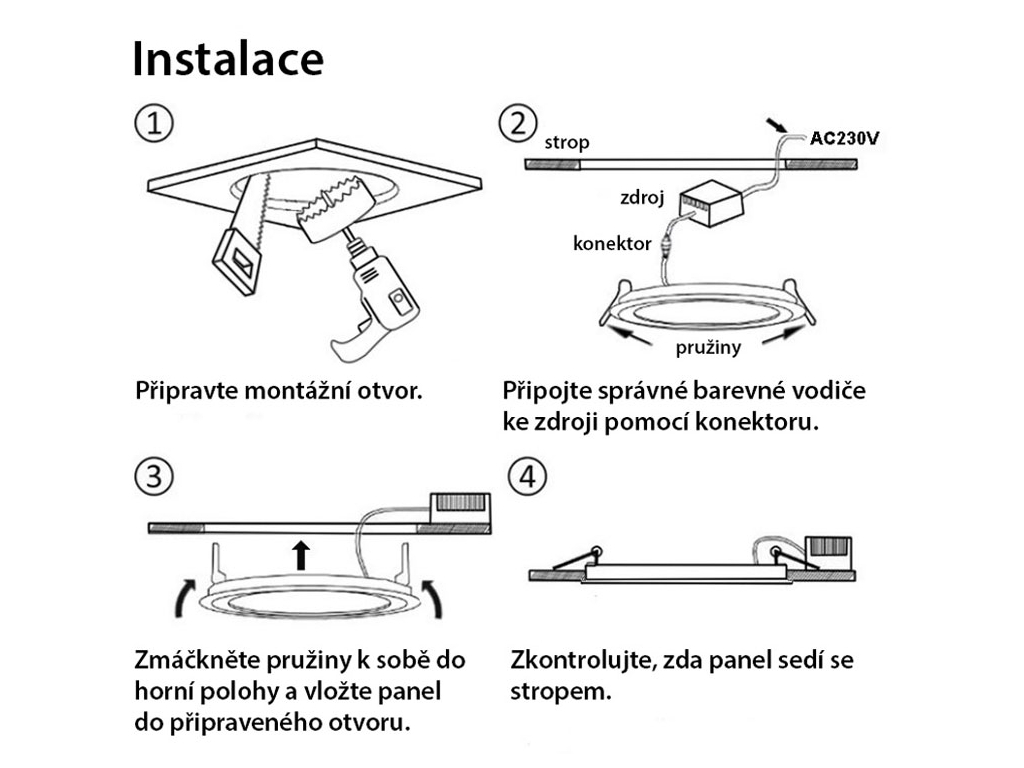 Instalace

①

Připravte montážní otvor.

②

strop

AC230V

zdroj

konektor

pružiny

Připojte správné barevné vodiče ke zdroji pomocí konektoru.

③

Zmáčkněte pružiny k sobě do horní polohy a vložte panel do připraveného otvoru.

④

Zkontrolujte, zda panel sedí se stropem.