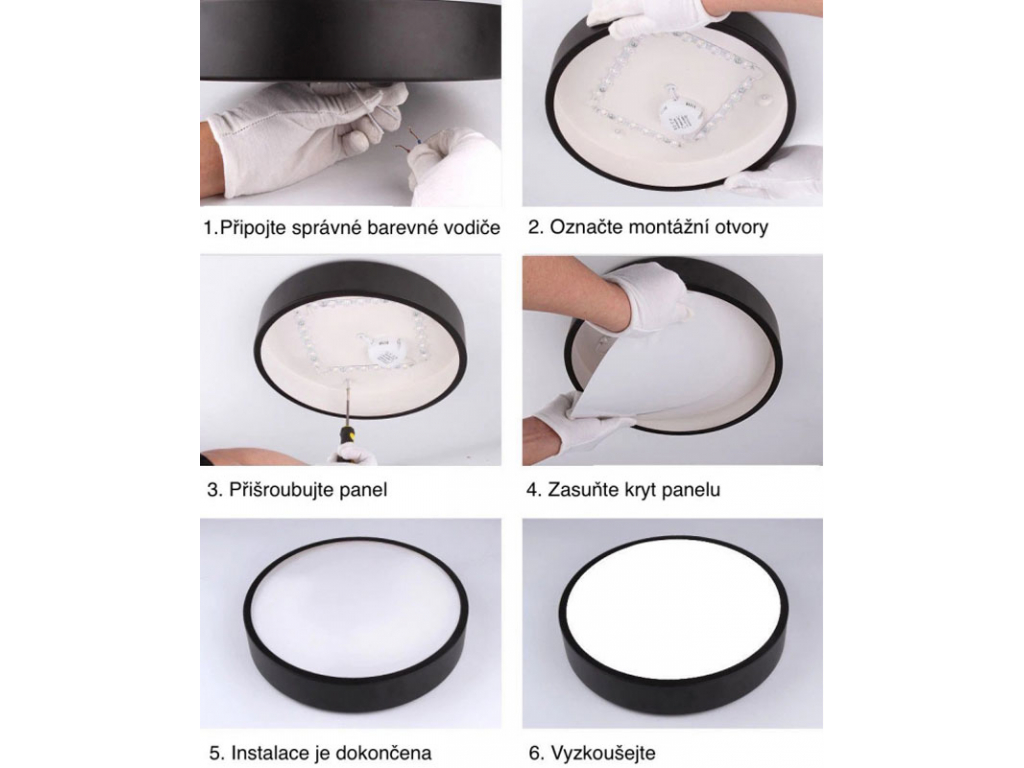 1.Připojte správné barevné vodiče

2. Označte montážní otvory

3. Přišroubujte panel

4. Zasuňte kryt panelu

5. Instalace je dokončena

6. Vyzkoušejte