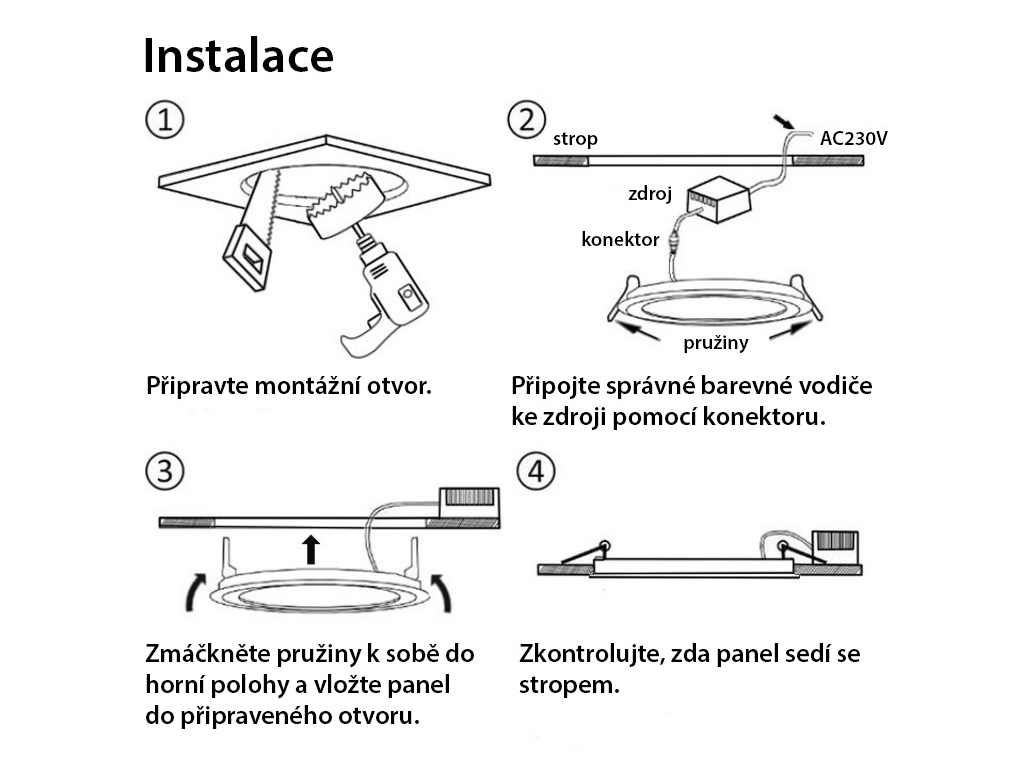 Instalace

①

Připravte montážní otvor.

②

strop

AC230V

zdroj

konektor

pružiny

Připojte správné barevné vodiče ke zdroji pomocí konektoru.

③

Zmáčkněte pružiny k sobě do horní polohy a vložte panel do připraveného otvoru.

④

Zkontrolujte, zda panel sedí se stropem.