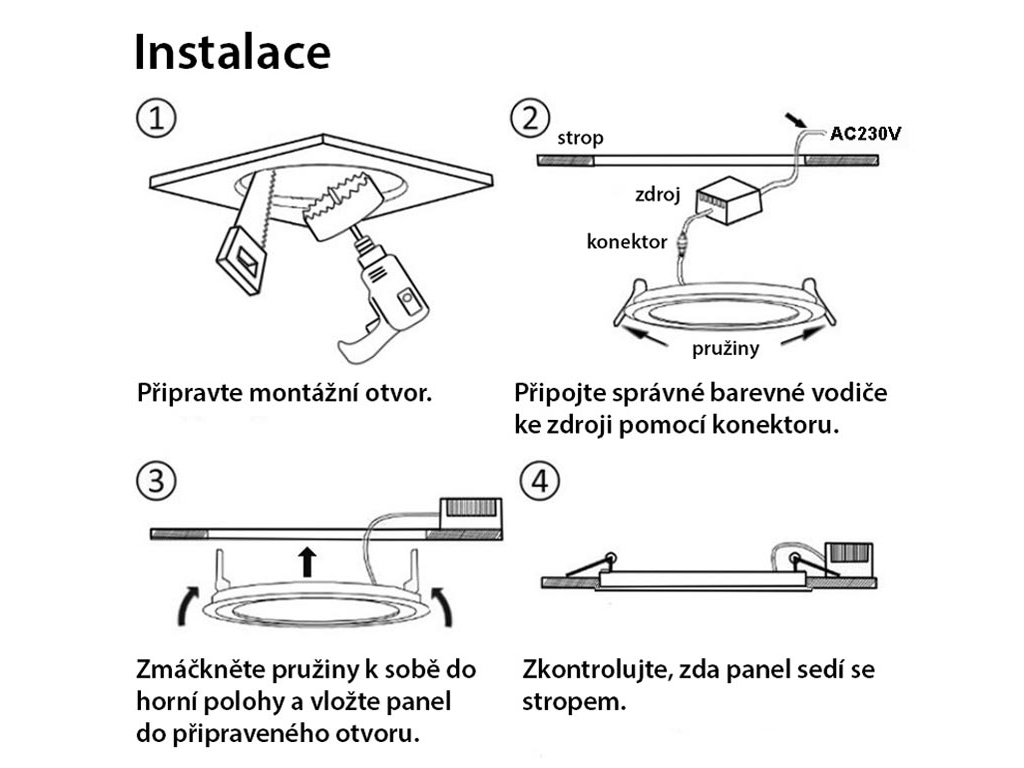 Instalace

①

Připravte montážní otvor.

②

strop

AC230V

zdroj

konektor

pružiny

Připojte správné barevné vodiče ke zdroji pomocí konektoru.

③

Zmáčkněte pružiny k sobě do horní polohy a vložte panel do připraveného otvoru.

④

Zkontrolujte, zda panel sedí se stropem.