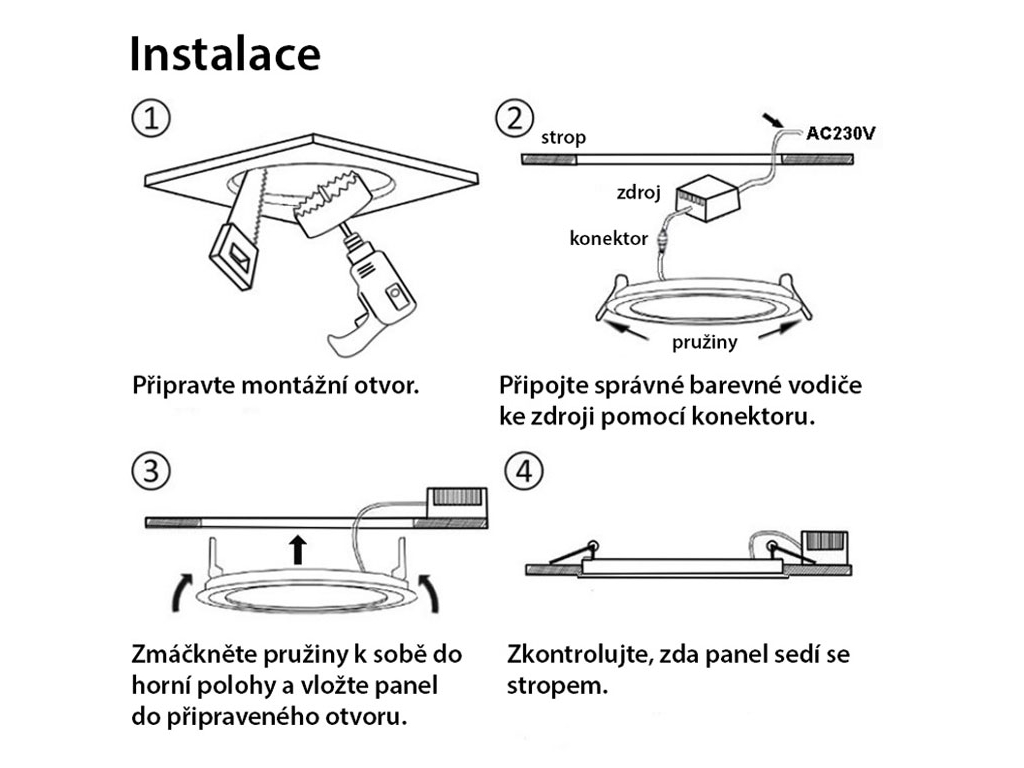 Instalace

①

Připravte montážní otvor.

②

strop

AC230V

zdroj

konektor

pružiny

Připojte správné barevné vodiče ke zdroji pomocí konektoru.

③

Zmáčkněte pružiny k sobě do horní polohy a vložte panel do připraveného otvoru.

④

Zkontrolujte, zda panel sedí se stropem.