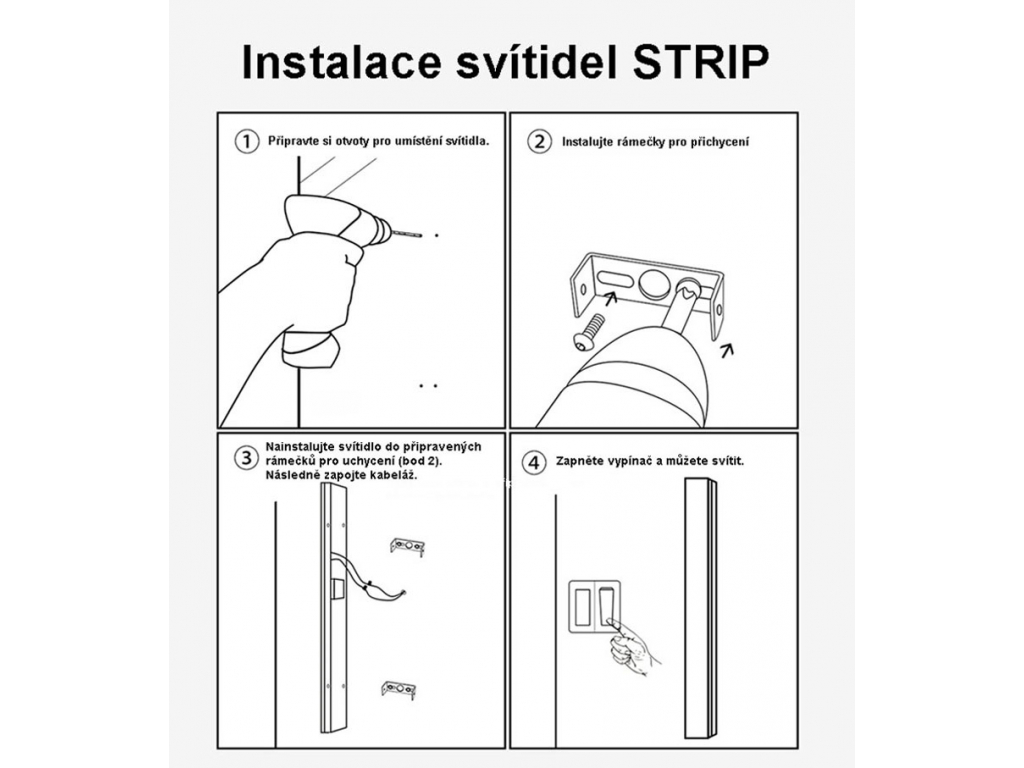 Instalace svítidel STRIP

① Připravte si otvoty pro umístění svítidla.

② Instalujte rámečky pro přichycení

③ Nainstalujte svítidlo do připravených rámečků pro uchycení (bod 2). Následně zapojte kabeláž.

④ Zapněte vypínač a můžete svítit.