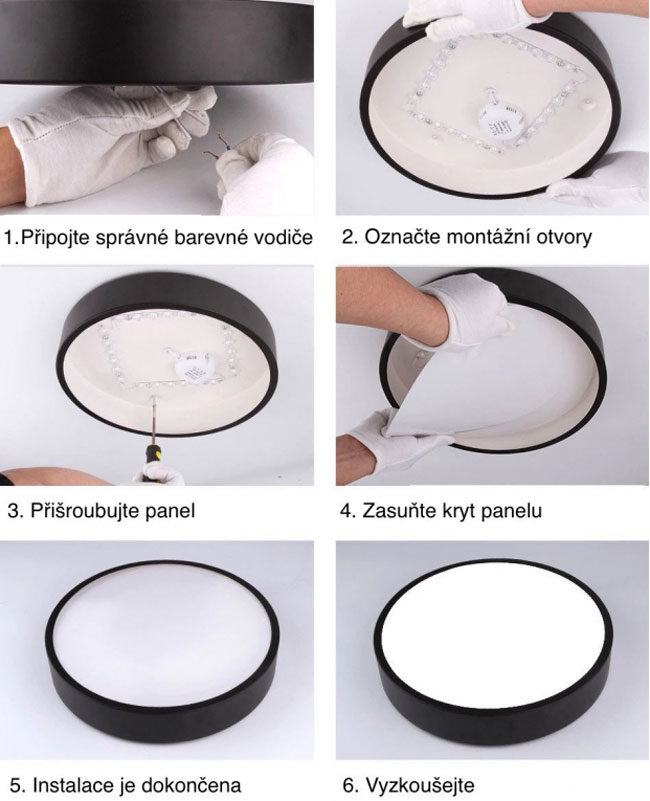 1.Připojte správné barevné vodiče

2. Označte montážní otvory

3. Přišroubujte panel

4. Zasuňte kryt panelu

5. Instalace je dokončena

6. Vyzkoušejte