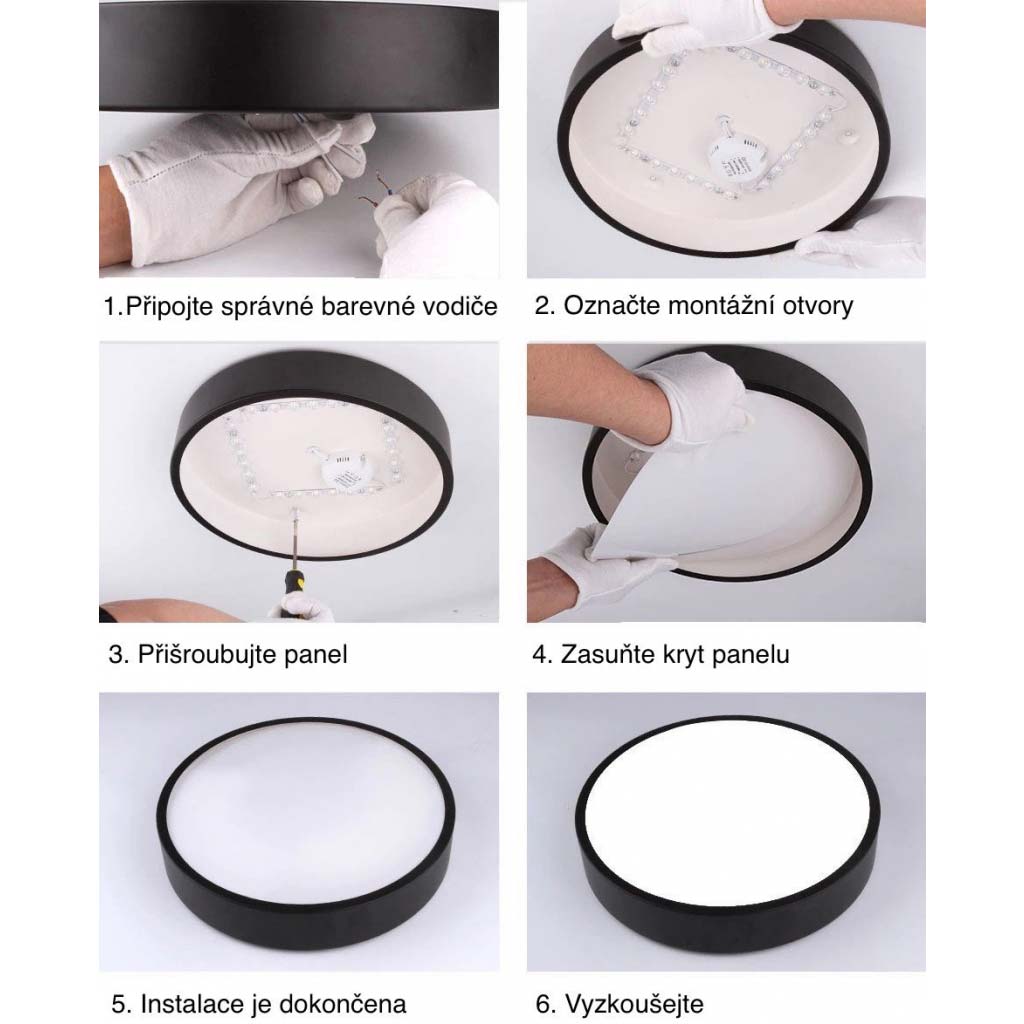 1.Připojte správné barevné vodiče

2. Označte montážní otvory

3. Přišroubujte panel

4. Zasuňte kryt panelu

5. Instalace je dokončena

6. Vyzkoušejte